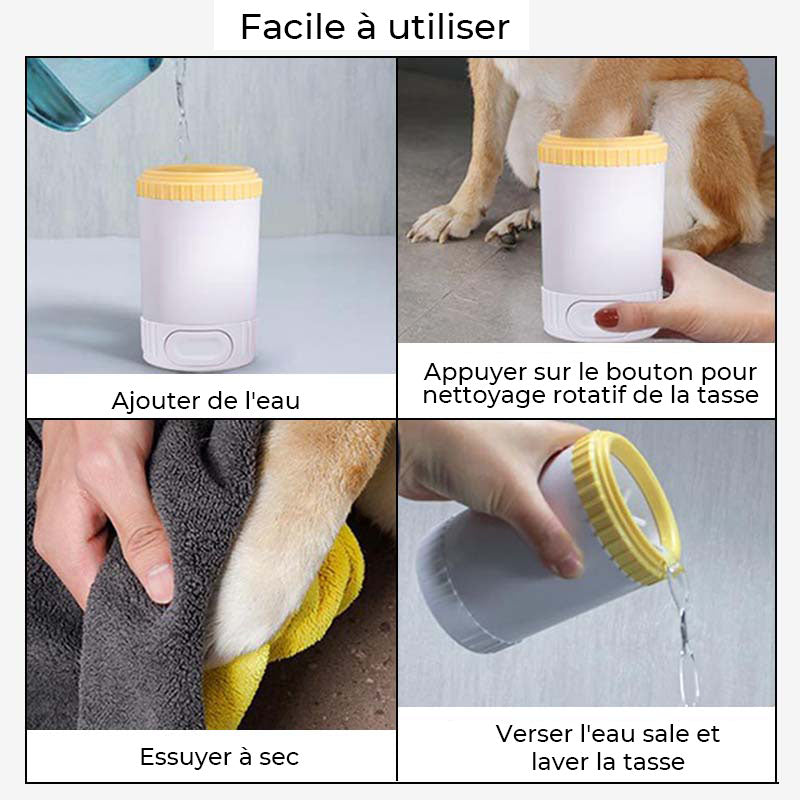 Facile à utiliser

Ajouter de l'eau

Appuyer sur le bouton pour nettoyage rotatif de la tasse

Essuyer à sec

Verser l'eau sale et laver la tasse