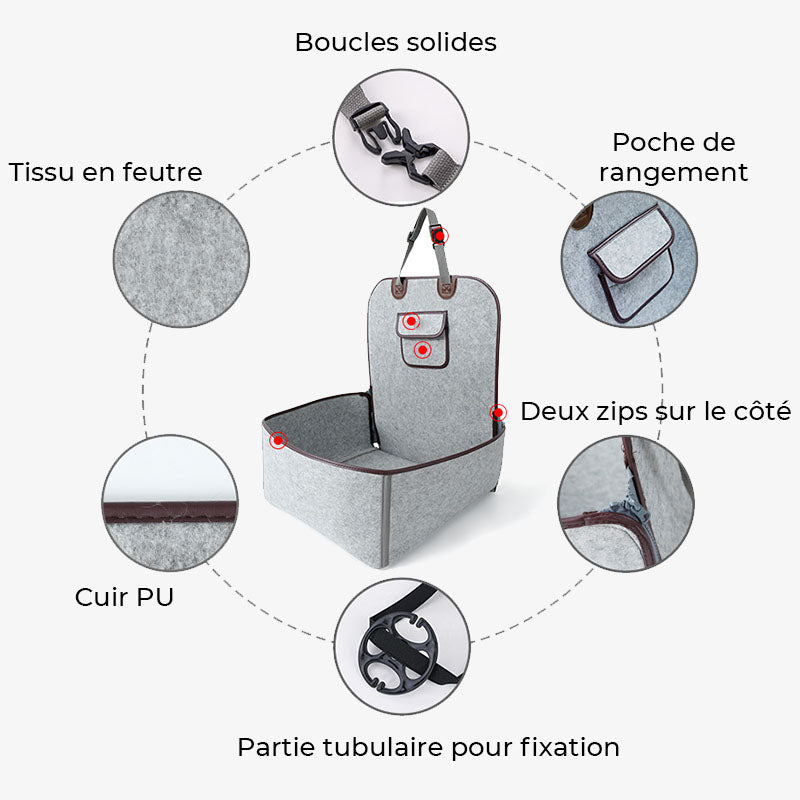 Boucles solides

Tissu en feutre

Poche de rangement

Deux zips sur le côté

Cuir PU

Partie tubulaire pour fixation