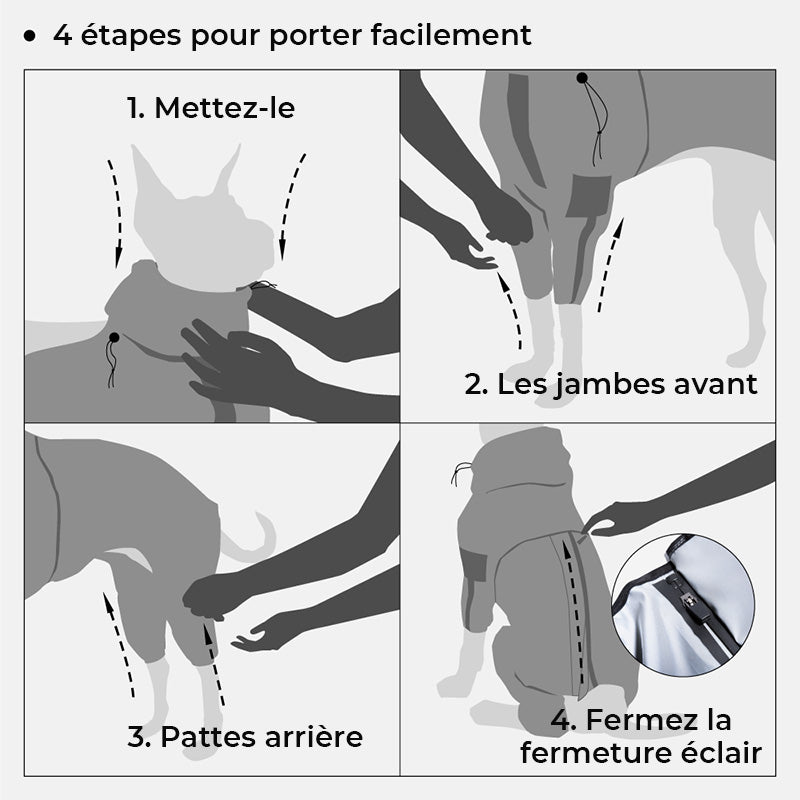 • 4 étapes pour porter facilement

1. Mettez-le

2. Les jambes avant

3. Pattes arrière

4. Fermez la fermeture éclair