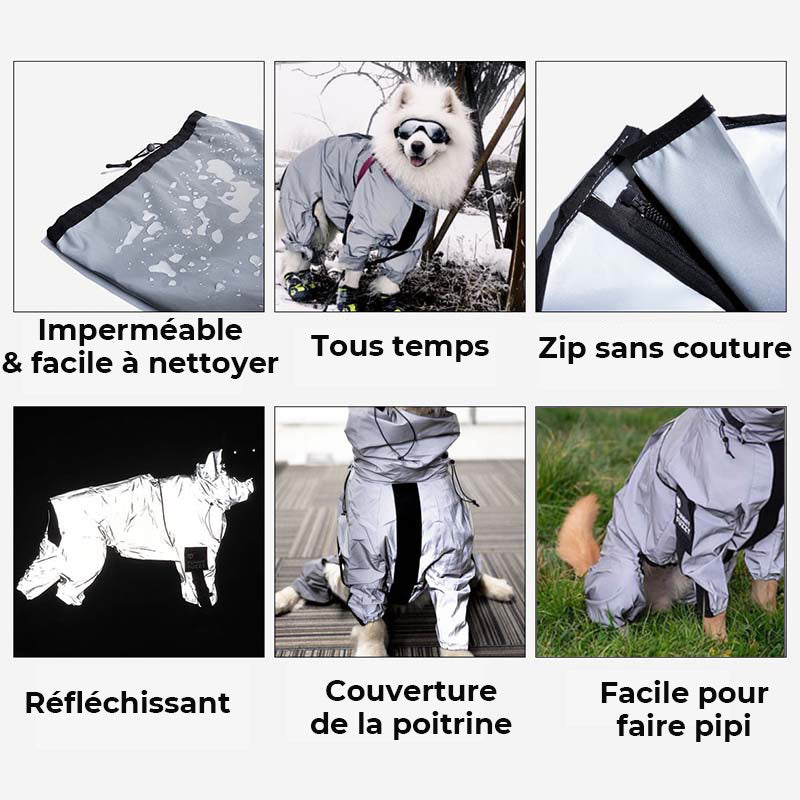 Imperméable & facile à nettoyer

Tous temps

Zip sans couture

Réfléchissant

Couverture de la poitrine

Facile pour faire pipi