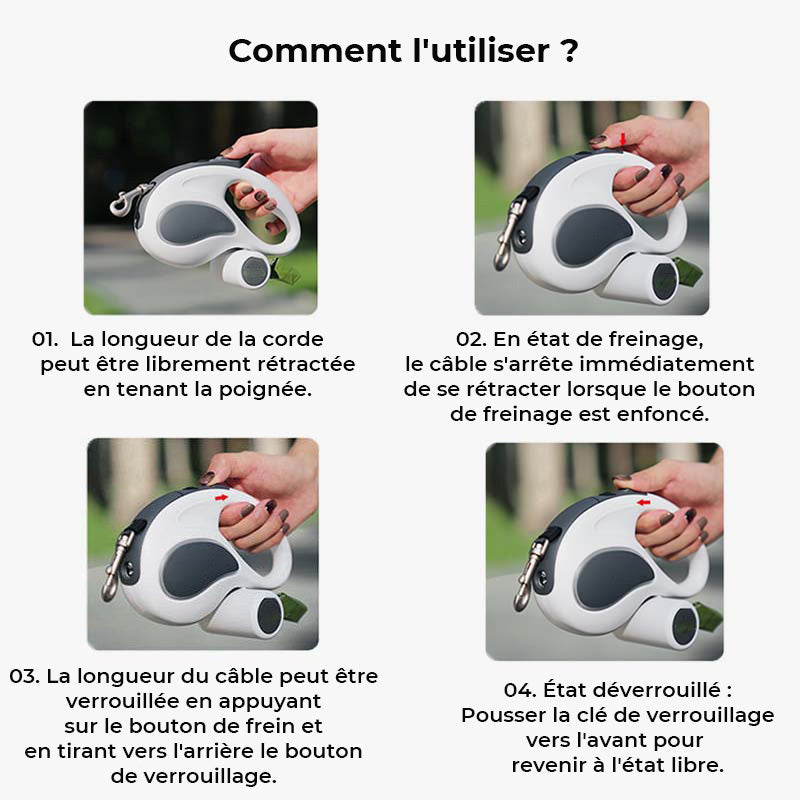 Comment l'utiliser ?

01. La longueur de la corde peut être librement rétractée en tenant la poignée.

02. En état de freinage, le câble s'arrête immédiatement de se rétracter lorsque le bouton de freinage est enfoncé.

03. La longueur du câble peut être verrouillée en appuyant sur le bouton de frein et en tirant vers l'arrière le bouton de verrouillage.

04. État déverrouillé : Pousser la clé de verrouillage vers l'avant pour revenir à l'état libre.