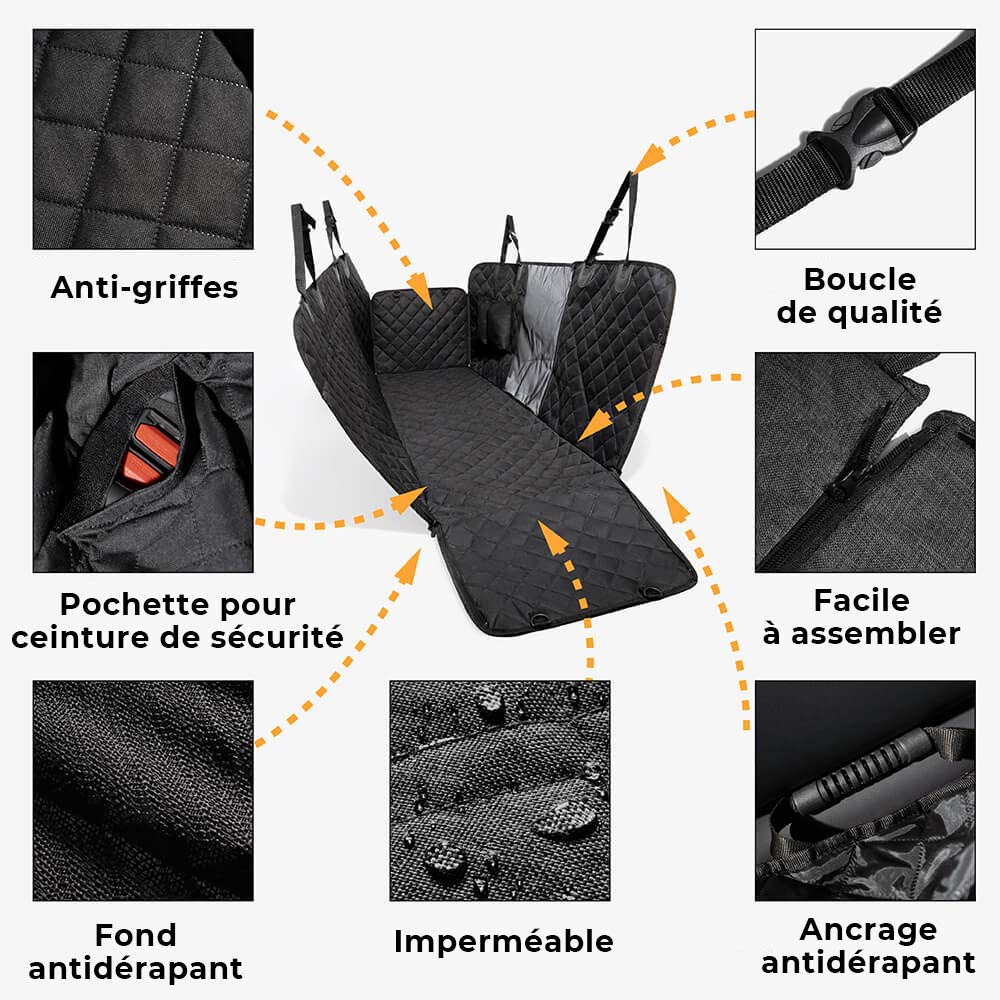 Anti-griffes

Boucle de qualité

Pochette pour ceinture de sécurité

Facile à assembler

Fond antidérapant

Imperméable

Ancrage antidérapant