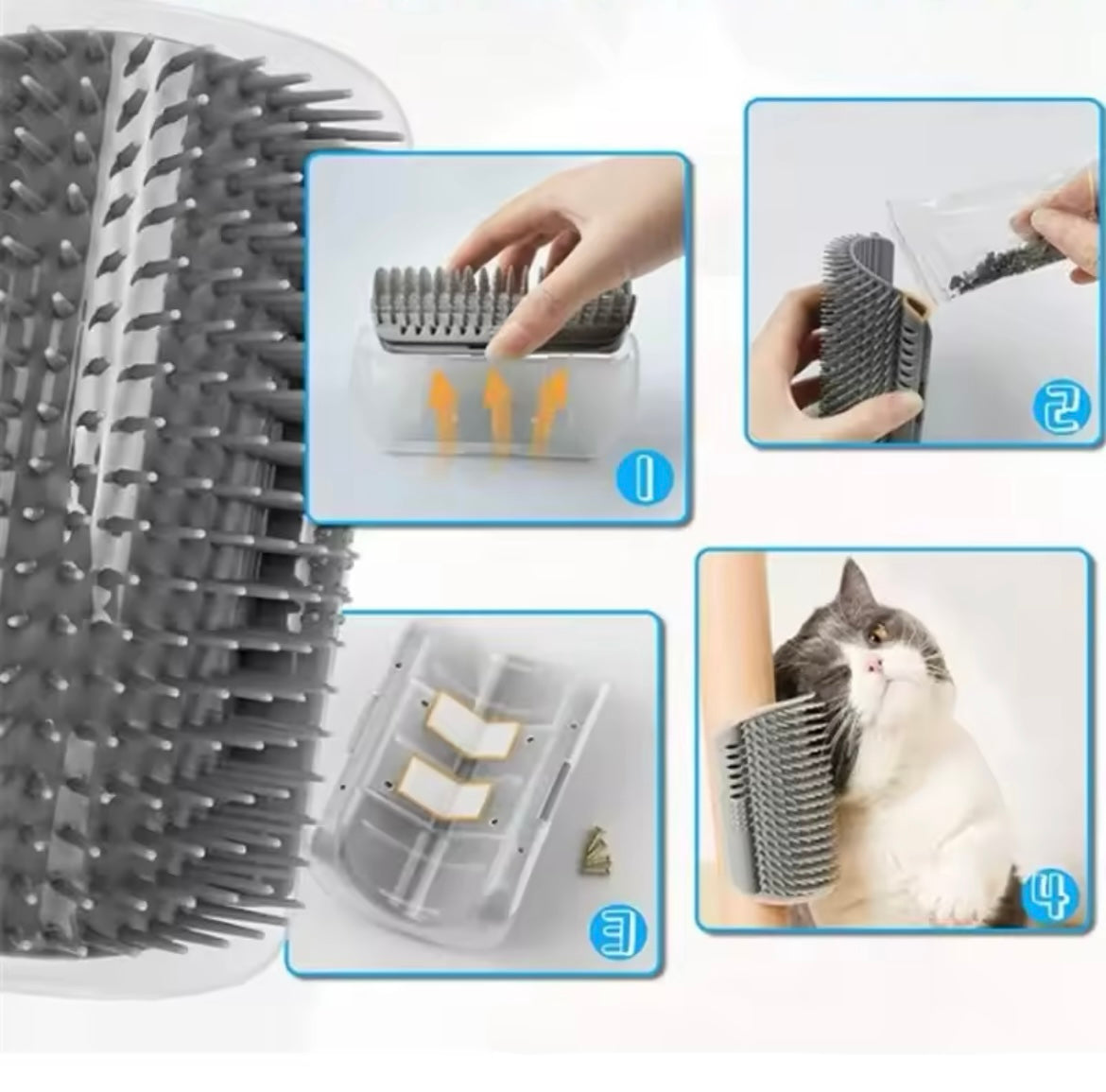 1

2

3

4