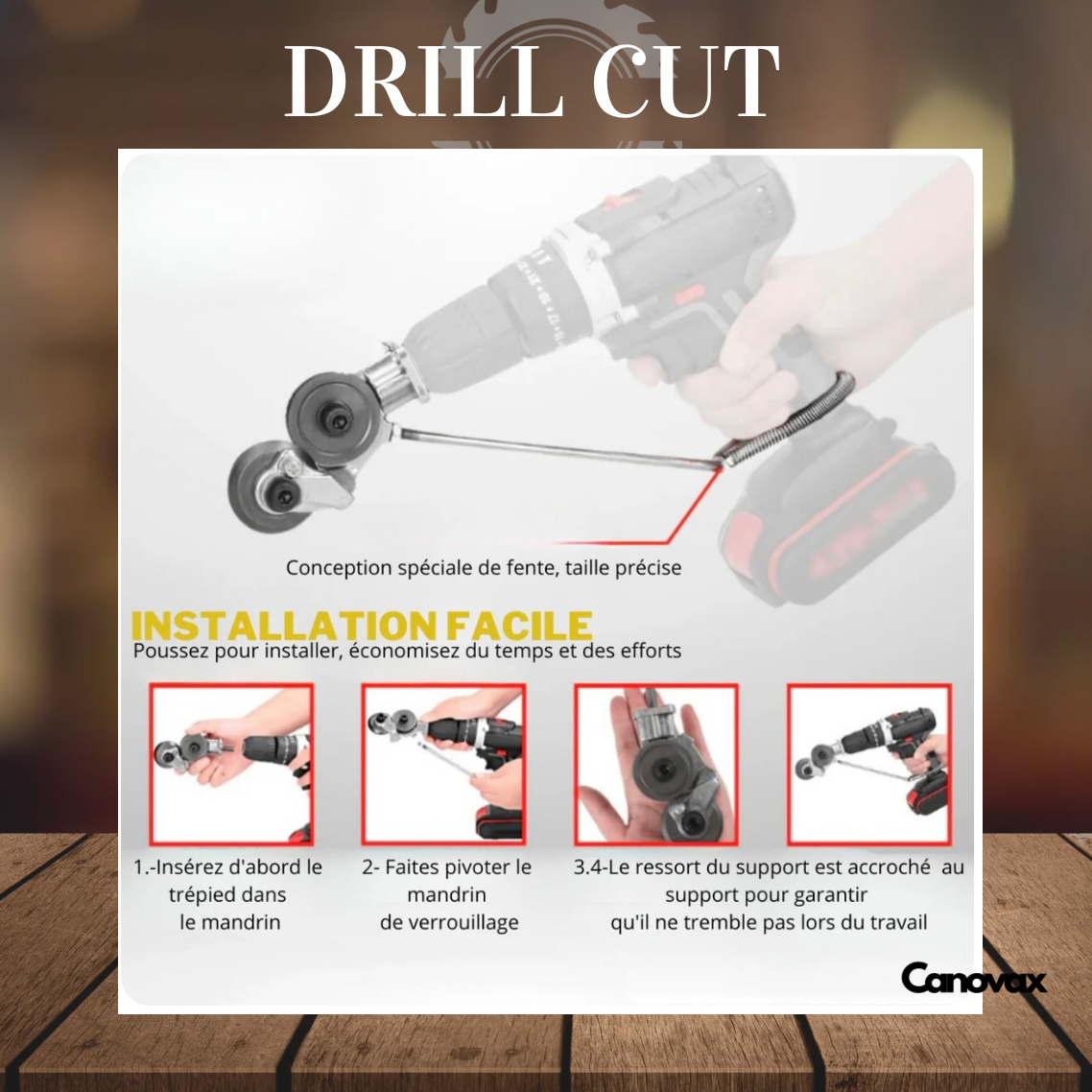 DRILL CUT

Conception spéciale de fente, taille précise

INSTALLATION FACILE
Poussez pour installer, économisez du temps et des efforts

1.-Insérez d'abord le trépied dans le mandrin

2- Faites pivoter le mandrin de verrouillage

3.4-Le ressort du support est accroché au support pour garantir qu'il ne tremble pas lors du travail

Canovax