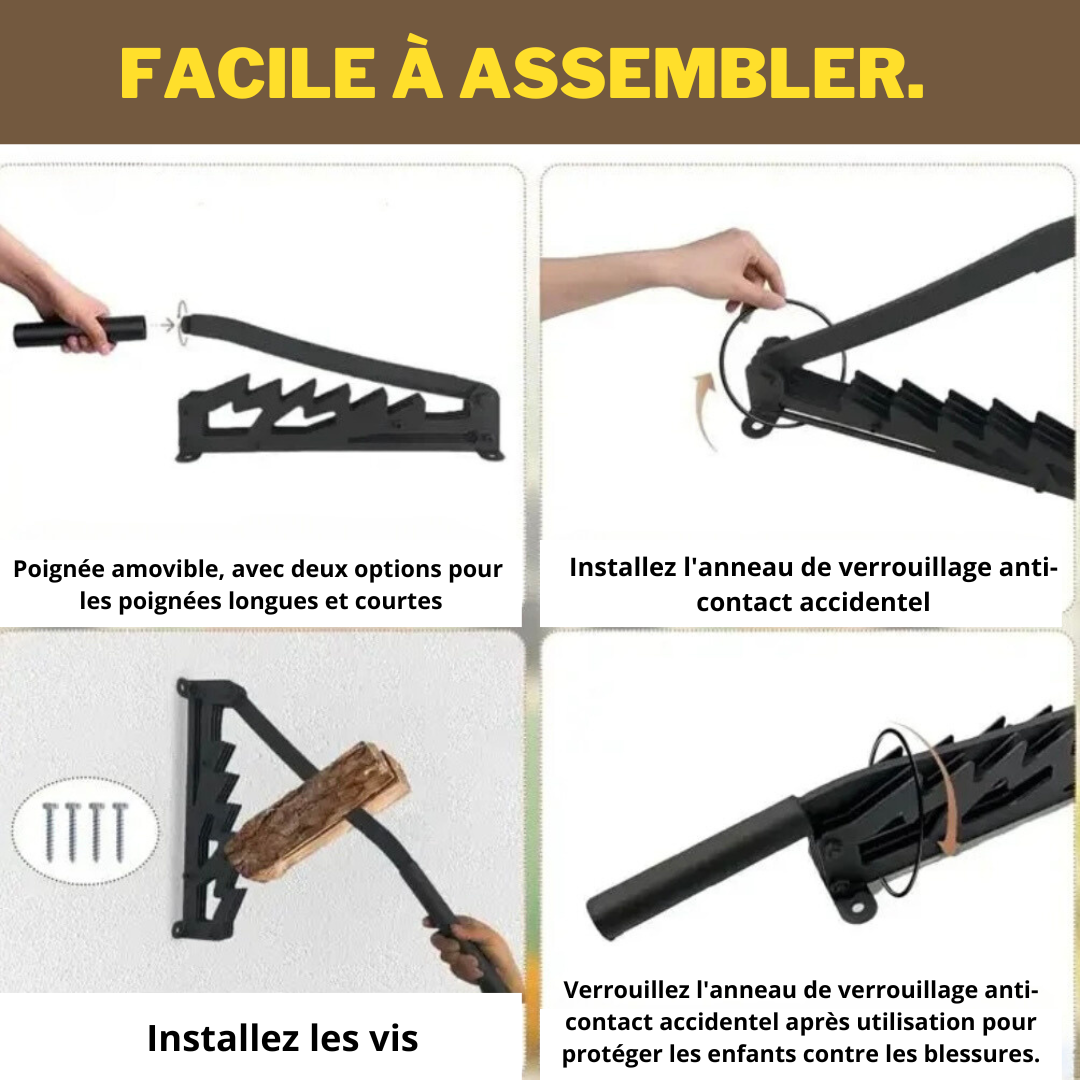 FACILE À ASSEMBLER.

Poignée amovible, avec deux options pour les poignées longues et courtes

Installez l'anneau de verrouillage anti-contact accidentel

Installez les vis

Verrouillez l'anneau de verrouillage anti-contact accidentel après utilisation pour protéger les enfants contre les blessures.